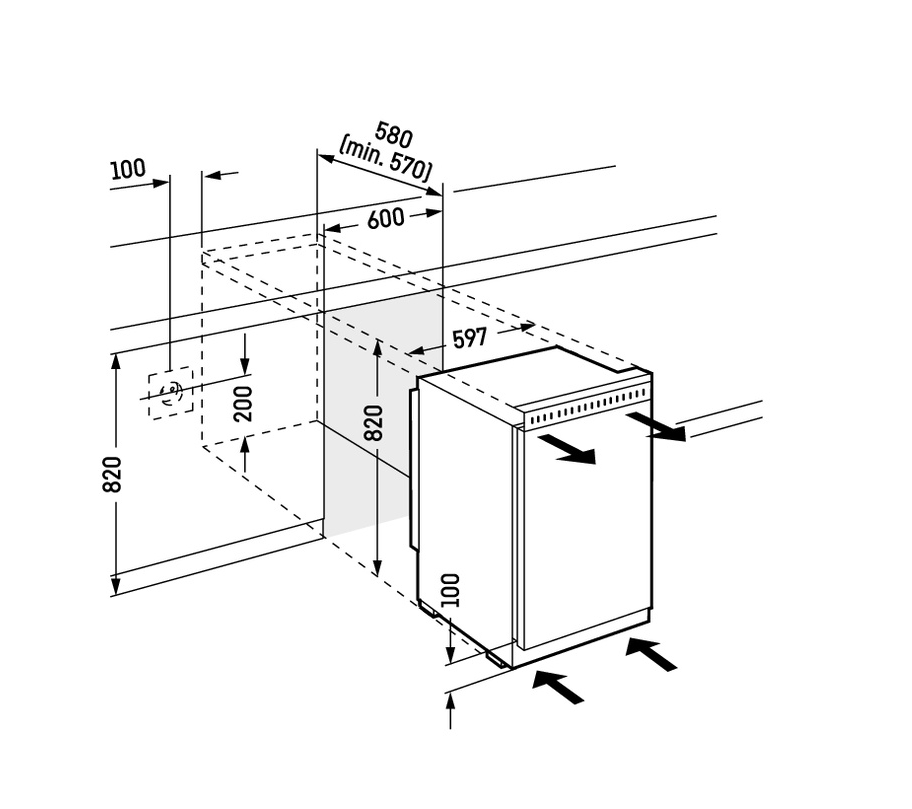 580
(min. 570)
100
600
597
200
820
820
100